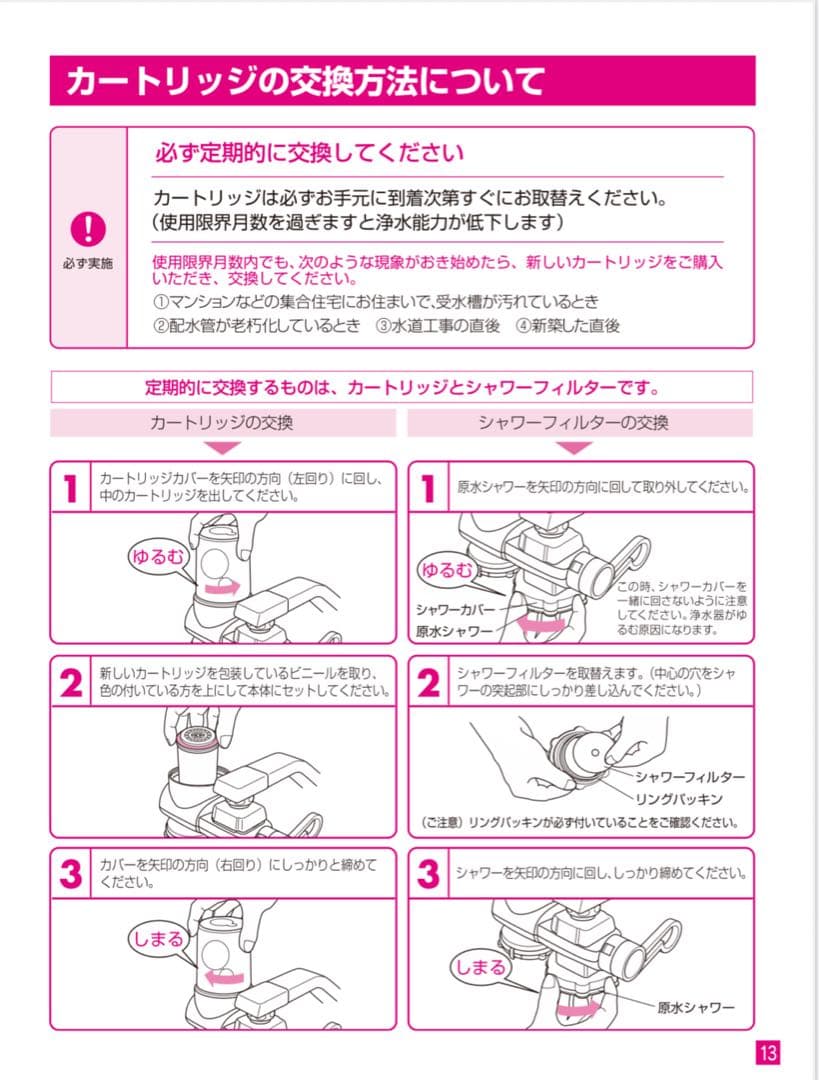 カートリッジの交換方法について

必ず実施

必ず定期的に交換してください

カートリッジは必ずお手元に到着次第すぐにお取替えください。
（使用限界月数を過ぎますと浄水能力が低下します）

使用限界月数内でも、次のような現象がおき始めたら、新しいカートリッジをご購入いただき、交換してください。
①マンションなどの集合住宅にお住まいで、受水槽が汚れているとき
②配水管が老朽化しているとき　③水道工事の直後　④新築した直後

定期的に交換するものは、カートリッジとシャワーフィルターです。

カートリッジの交換

1 カートリッジカバーを矢印の方向（左回り）に回し、中のカートリッジを出してください。

ゆるむ

2 新しいカートリッジを包装しているビニールを取り、色の付いている方を上にして本体にセットしてください。

3 カバーを矢印の方向（右回り）にしっかりと締めてください。

しまる

シャワーフィルターの交換

1 原水シャワーを矢印の方向に回して取り外してください。

ゆるむ
シャワーカバー
原水シャワー
この時、シャワーカバーを一緒に回さないように注意してください。浄水器がゆるむ原因になります。

2 シャワーフィルターを取替えます。（中心の穴をシャワーの突起部にしっかり差し込んでください。）

シャワーフィルター
リングパッキン
（ご注意）リングパッキンが必ず付いていることをご確認ください。

3 シャワーを矢印の方向に回し、しっかり締めてください。

しまる
原水シャワー

13